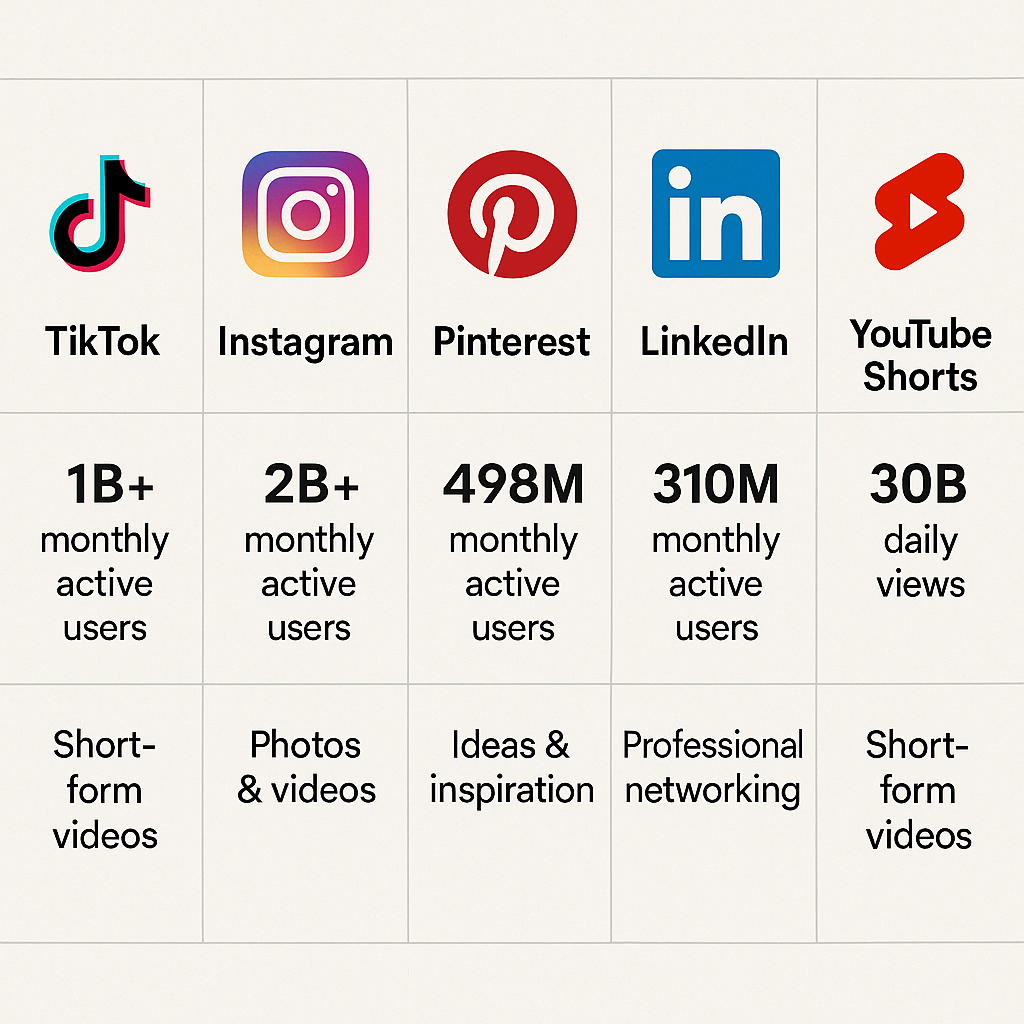 | TikTok | Instagram | Pinterest | LinkedIn | YouTube Shorts |
|---|---|---|---|---|
| 1B+ monthly active users | 2B+ monthly active users | 498M monthly active users | 310M monthly active users | 30B daily views |
| Short-form videos | Photos & videos | Ideas & inspiration | Professional networking | Short-form videos |